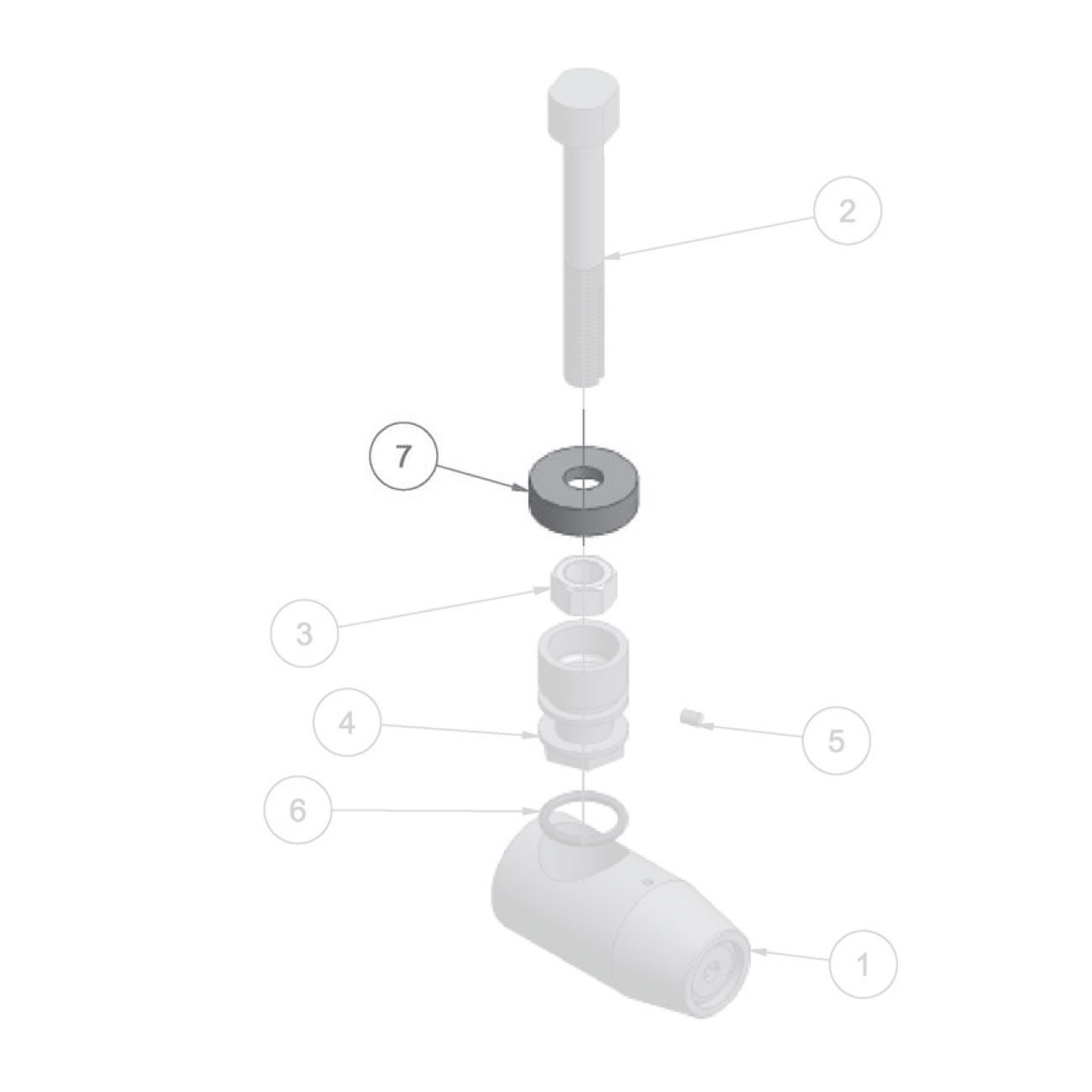 2
7
3
4
5
6
1