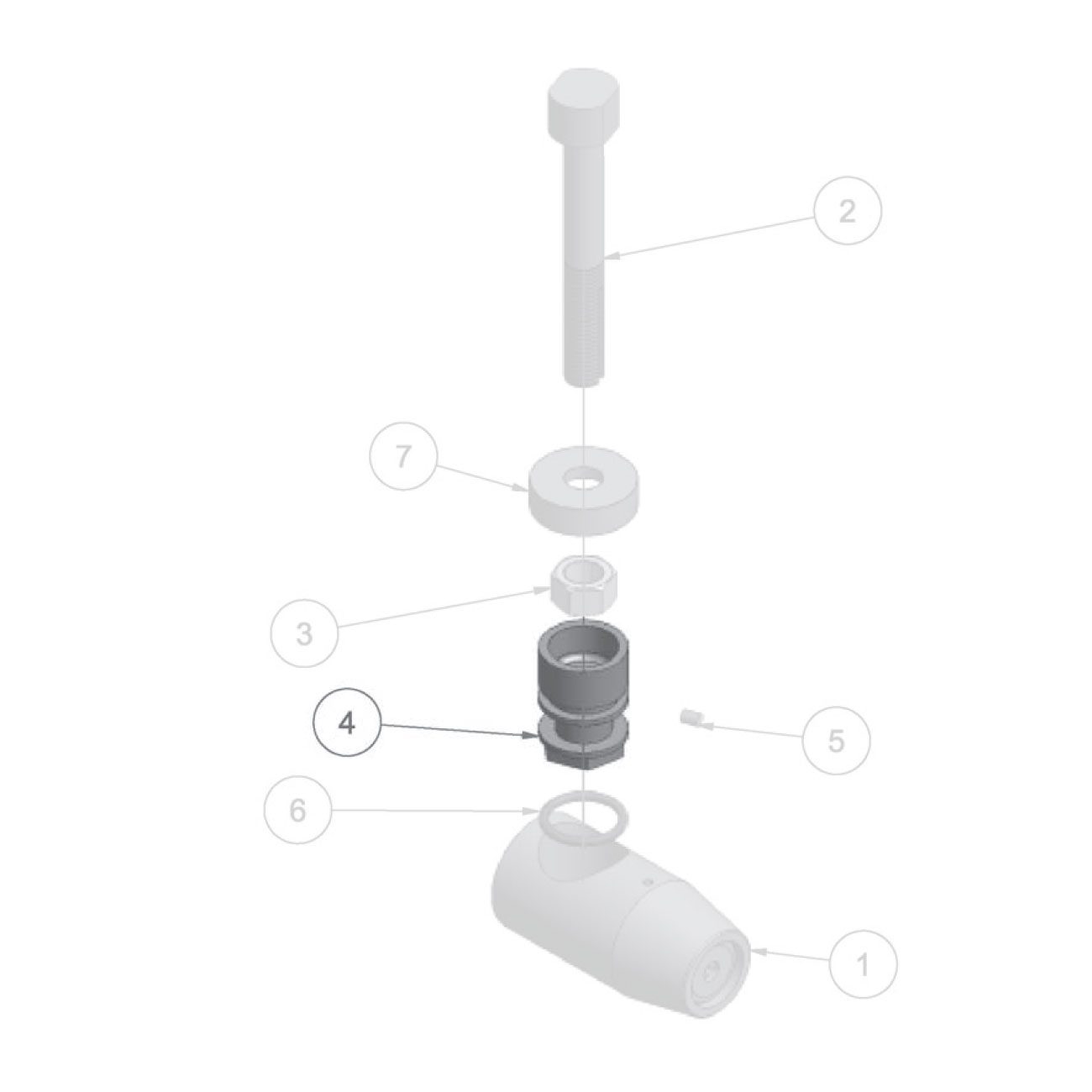 2

7

3

4

5

6

1