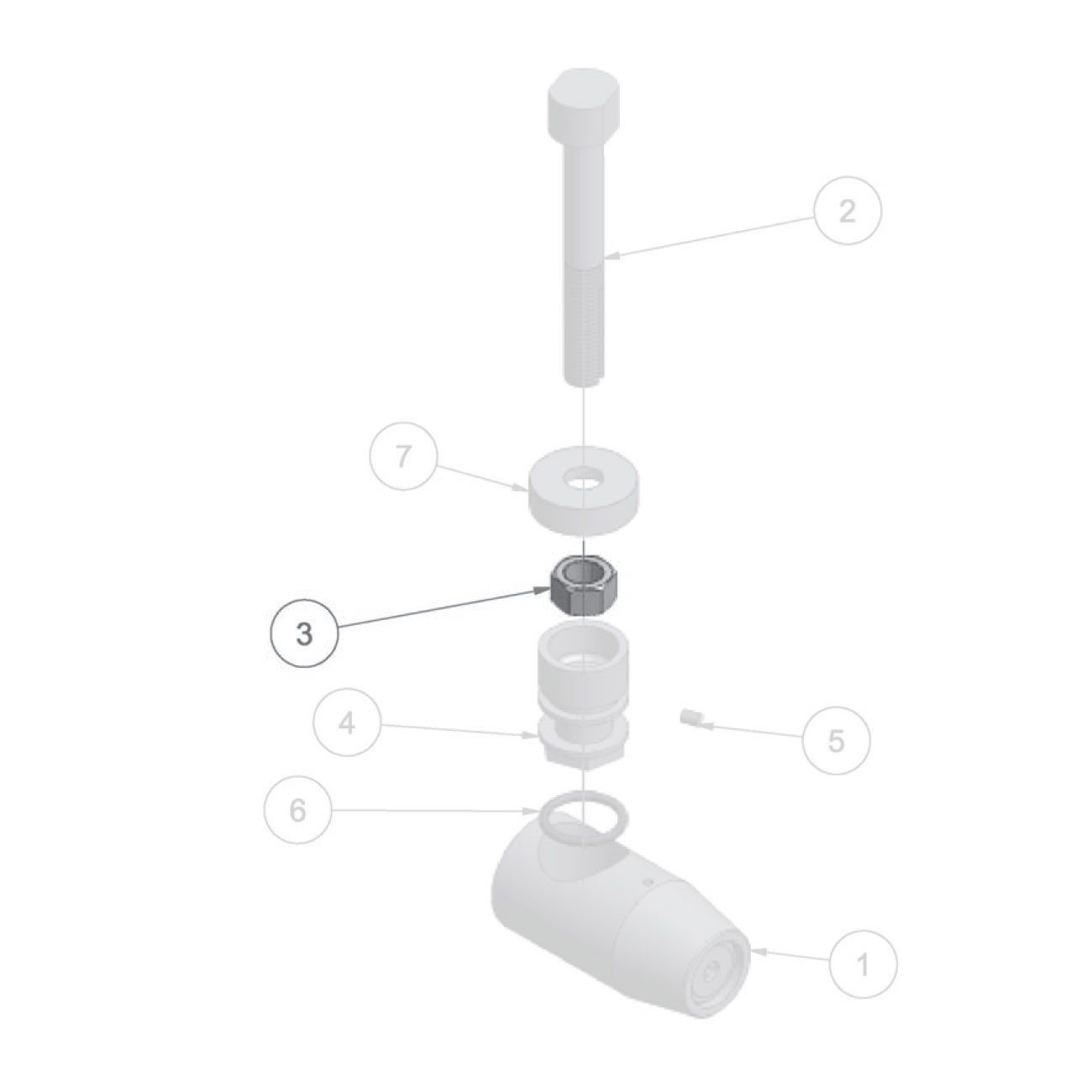 2

7

3

4

5

6

1